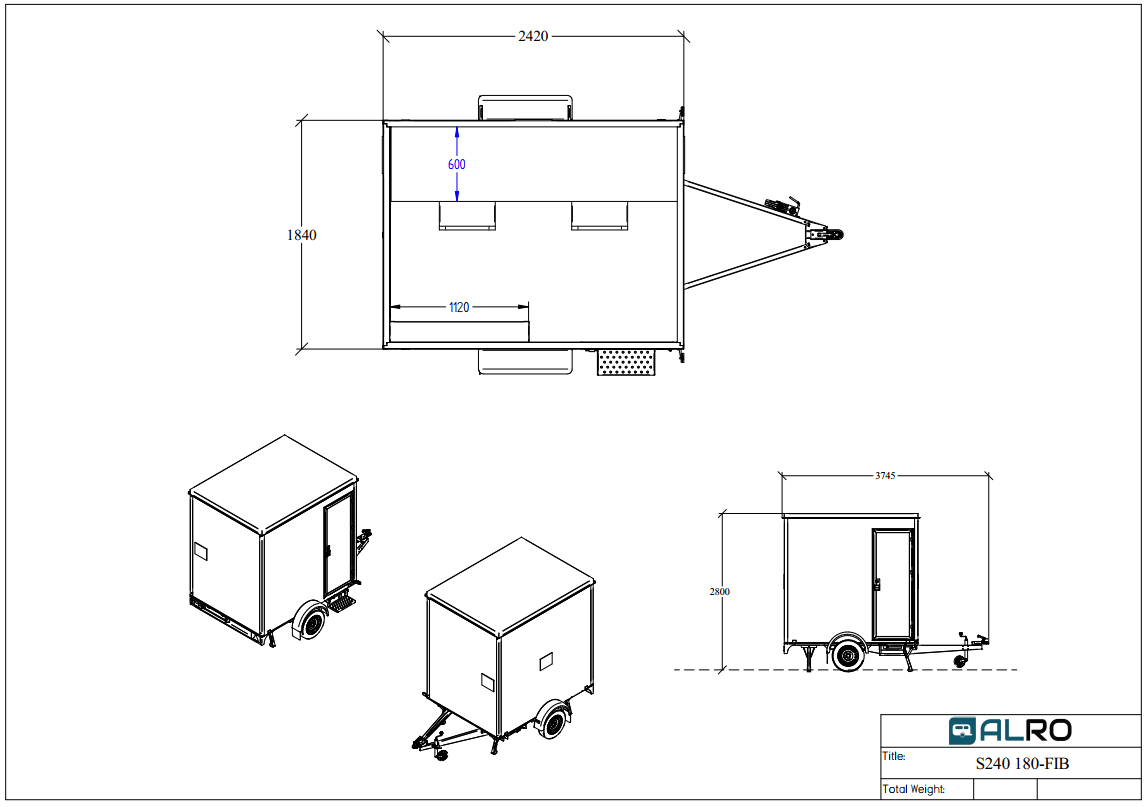 2420

600

1840

1120

3745

2800

ALRO

Title: S240 180-FIB

Total Weight: